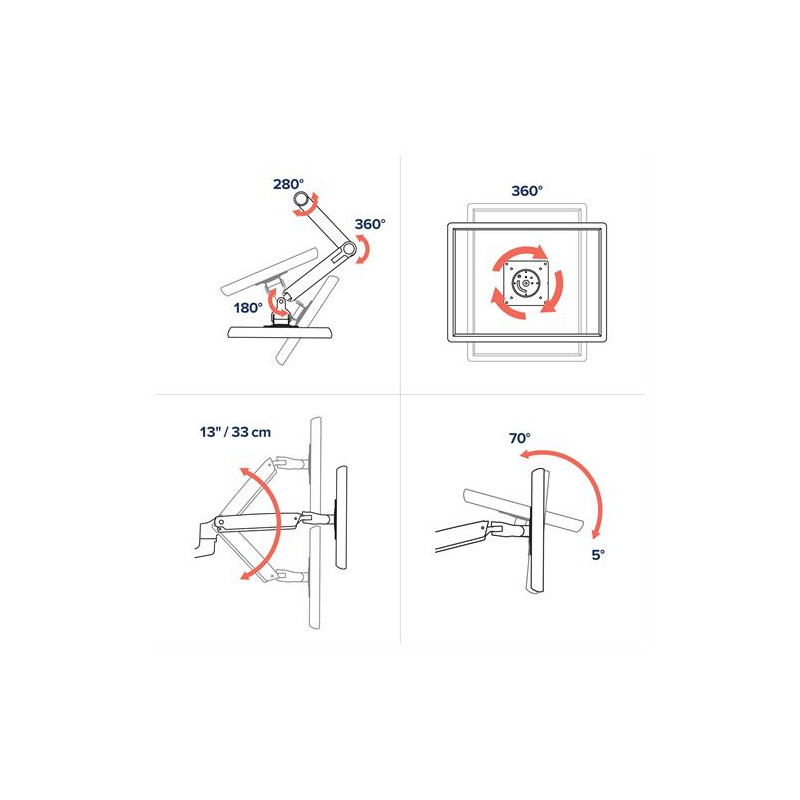 280°
360°
180°

360°

13" / 33 cm

70°
5°