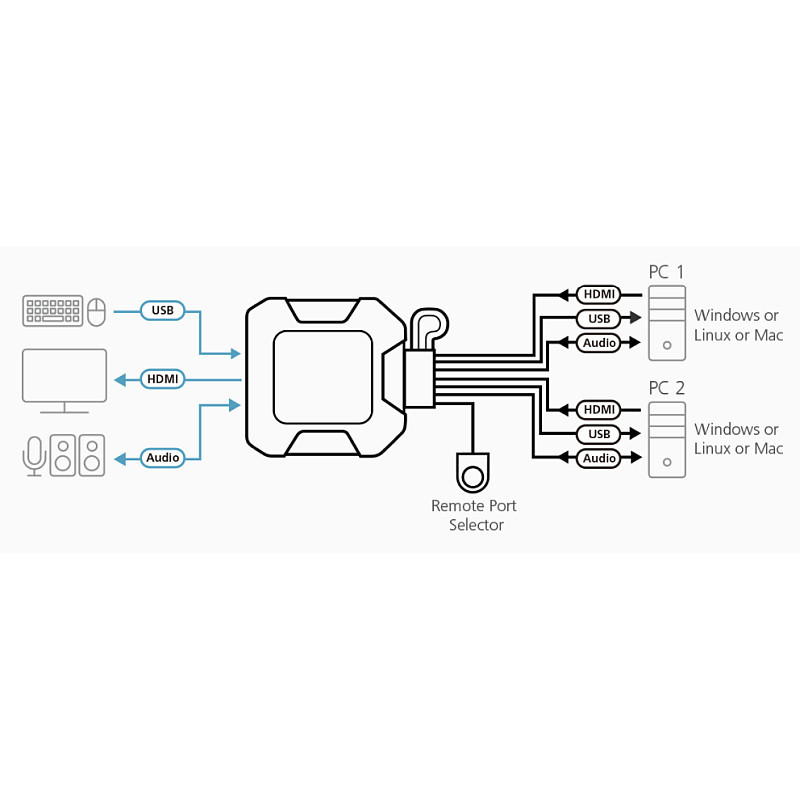 USB

HDMI

Audio

Remote Port Selector

PC 1

HDMI

USB

Audio

Windows or Linux or Mac

PC 2

HDMI

USB

Audio

Windows or Linux or Mac