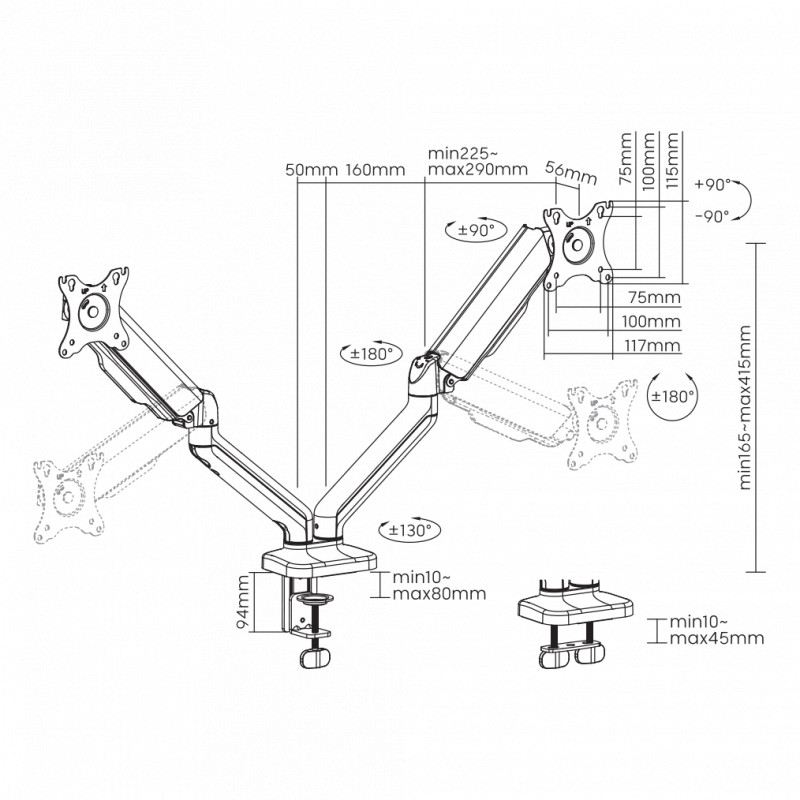 50mm 160mm

min225~
max290mm

56mm

75mm
100mm
115mm

+90°
-90°

±90°

75mm
100mm
117mm

±180°

±180°

min165~max415mm

±130°

94mm

min10~
max80mm

min10~
max45mm