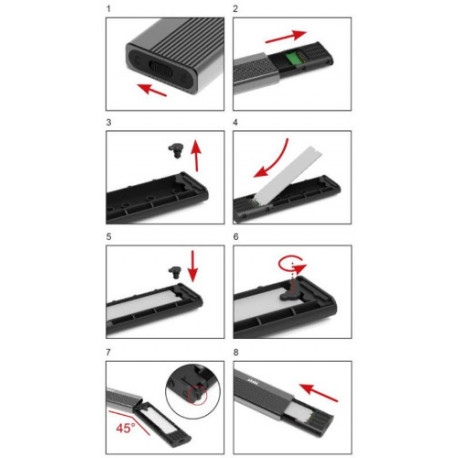 1

2

3

4

5

6

7

45°

8